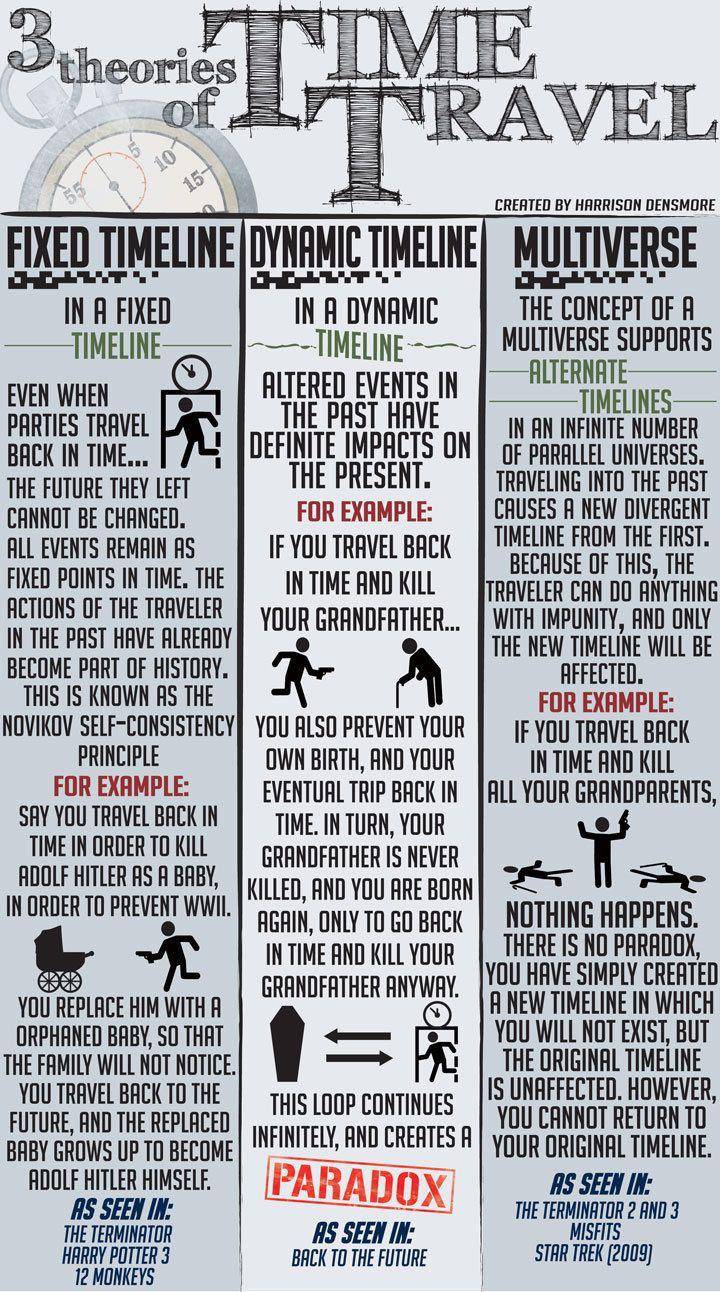 3 theories of TIME TRAVEL

55 5 10 15

CREATED BY HARRISON DENSMORE

FIXED TIMELINE

IN A FIXED TIMELINE

EVEN WHEN PARTIES TRAVEL BACK IN TIME... THE FUTURE THEY LEFT CANNOT BE CHANGED. ALL EVENTS REMAIN AS FIXED POINTS IN TIME. THE ACTIONS OF THE TRAVELER IN THE PAST HAVE ALREADY BECOME PART OF HISTORY. THIS IS KNOWN AS THE NOVIKOV SELF-CONSISTENCY PRINCIPLE

FOR EXAMPLE:

SAY YOU TRAVEL BACK IN TIME IN ORDER TO KILL ADOLF HITLER AS A BABY, IN ORDER TO PREVENT WWII.

YOU REPLACE HIM WITH A ORPHANED BABY, SO THAT THE FAMILY WILL NOT NOTICE. YOU TRAVEL BACK TO THE FUTURE, AND THE REPLACED BABY GROWS UP TO BECOME ADOLF HITLER HIMSELF.

AS SEEN IN:
THE TERMINATOR
HARRY POTTER 3
12 MONKEYS

DYNAMIC TIMELINE

IN A DYNAMIC TIMELINE

ALTERED EVENTS IN THE PAST HAVE DEFINITE IMPACTS ON THE PRESENT.

FOR EXAMPLE:

IF YOU TRAVEL BACK IN TIME AND KILL YOUR GRANDFATHER...

YOU ALSO PREVENT YOUR OWN BIRTH, AND YOUR EVENTUAL TRIP BACK IN TIME. IN TURN, YOUR GRANDFATHER IS NEVER KILLED, AND YOU ARE BORN AGAIN, ONLY TO GO BACK IN TIME AND KILL YOUR GRANDFATHER ANYWAY.

THIS LOOP CONTINUES INFINITELY, AND CREATES A

PARADOX

AS SEEN IN:
BACK TO THE FUTURE

MULTIVERSE

THE CONCEPT OF A MULTIVERSE SUPPORTS ALTERNATE TIMELINES

IN AN INFINITE NUMBER OF PARALLEL UNIVERSES. TRAVELING INTO THE PAST CAUSES A NEW DIVERGENT TIMELINE FROM THE FIRST. BECAUSE OF THIS, THE TRAVELER CAN DO ANYTHING WITH IMPUNITY, AND ONLY THE NEW TIMELINE WILL BE AFFECTED.

FOR EXAMPLE:

IF YOU TRAVEL BACK IN TIME AND KILL ALL YOUR GRANDPARENTS,

NOTHING HAPPENS.

THERE IS NO PARADOX, YOU HAVE SIMPLY CREATED A NEW TIMELINE IN WHICH YOU WILL NOT EXIST, BUT THE ORIGINAL TIMELINE IS UNAFFECTED. HOWEVER, YOU CANNOT RETURN TO YOUR ORIGINAL TIMELINE.

AS SEEN IN:
THE TERMINATOR 2 AND 3
MISFITS
STAR TREK (2009)